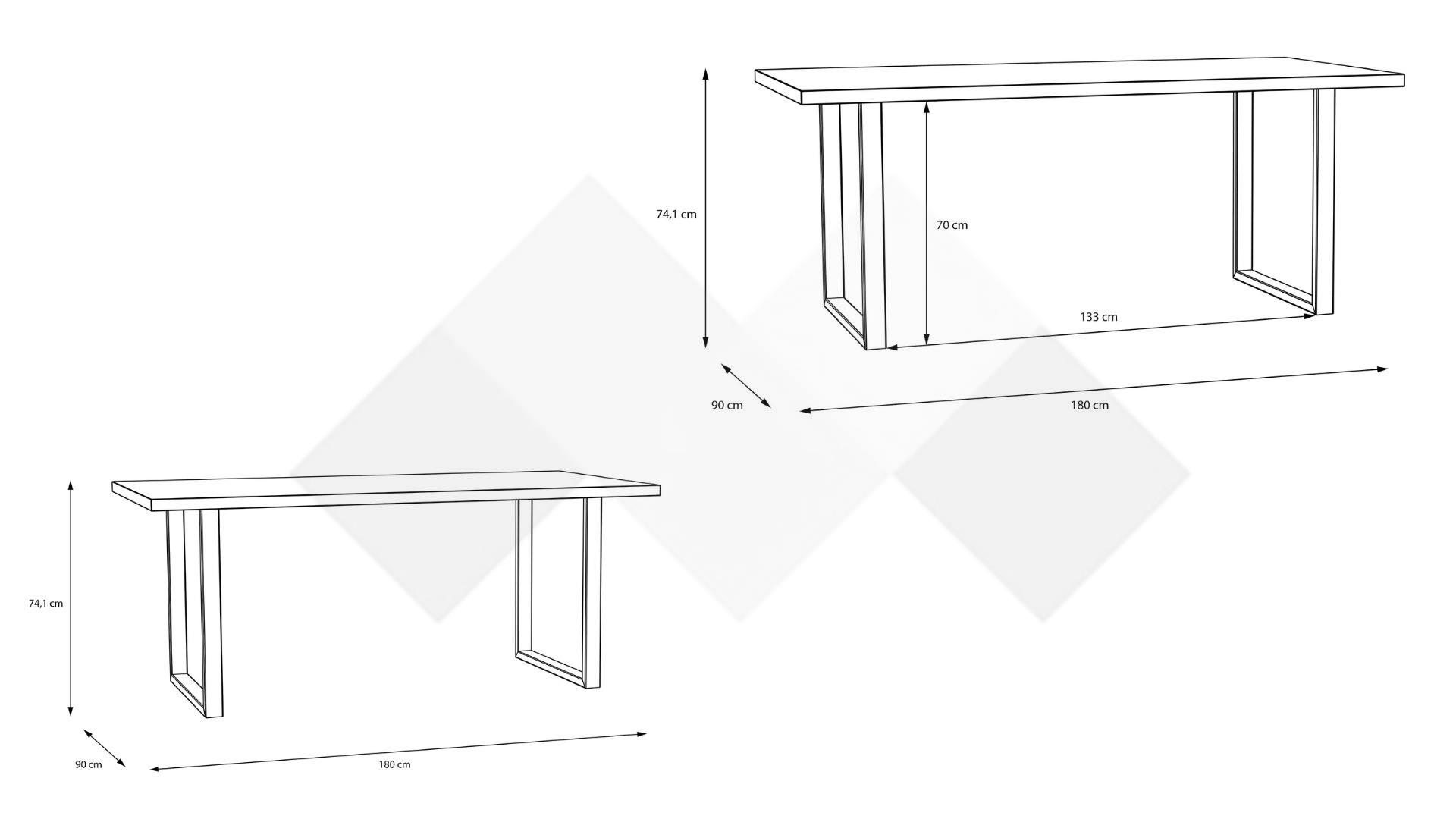 74,1 cm

70 cm

133 cm

90 cm

180 cm

74,1 cm

90 cm

180 cm