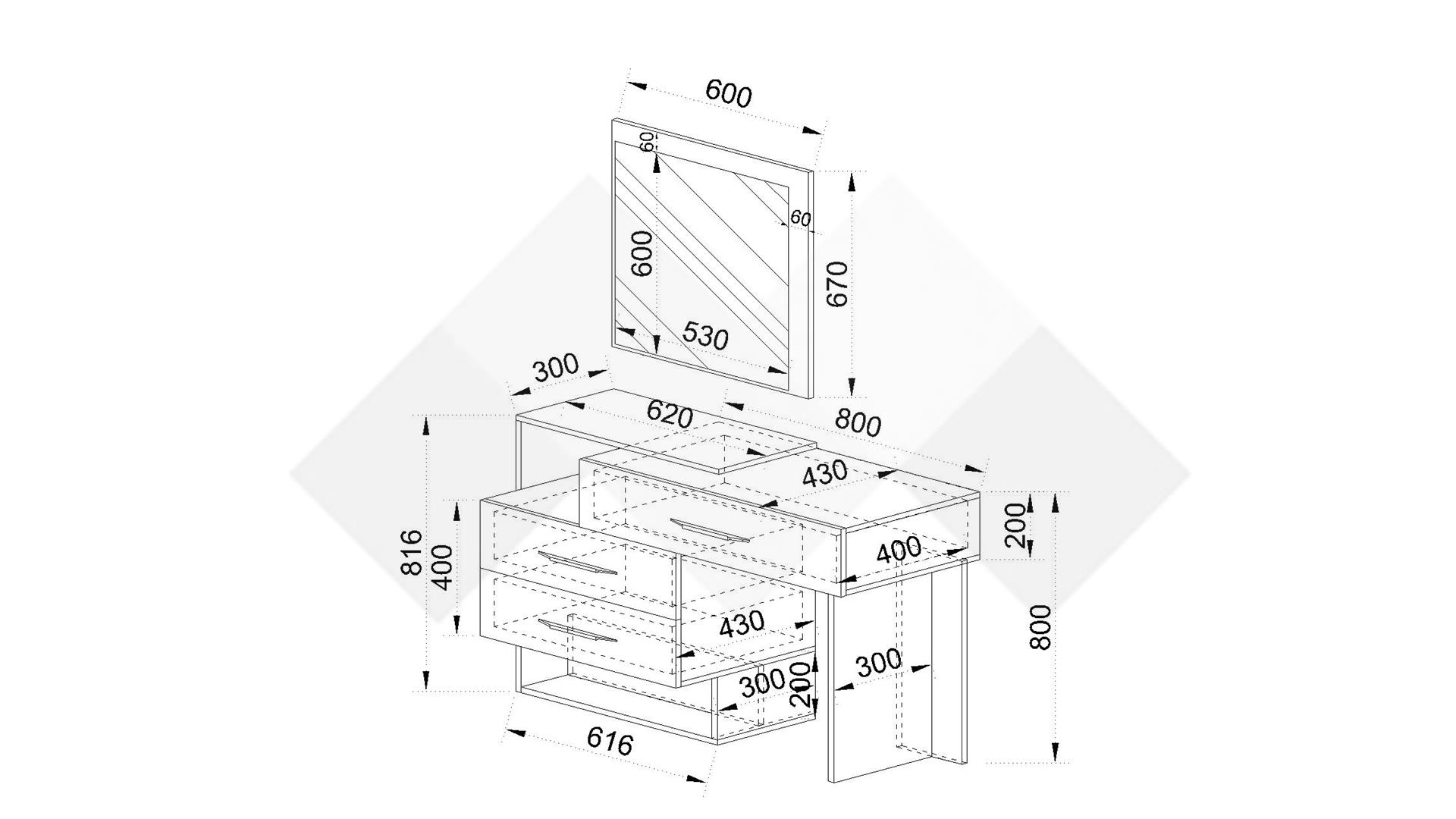 600
60
60
600
670
530
300
620
800
430
200
400
816
400
430
800
300
300
200
616