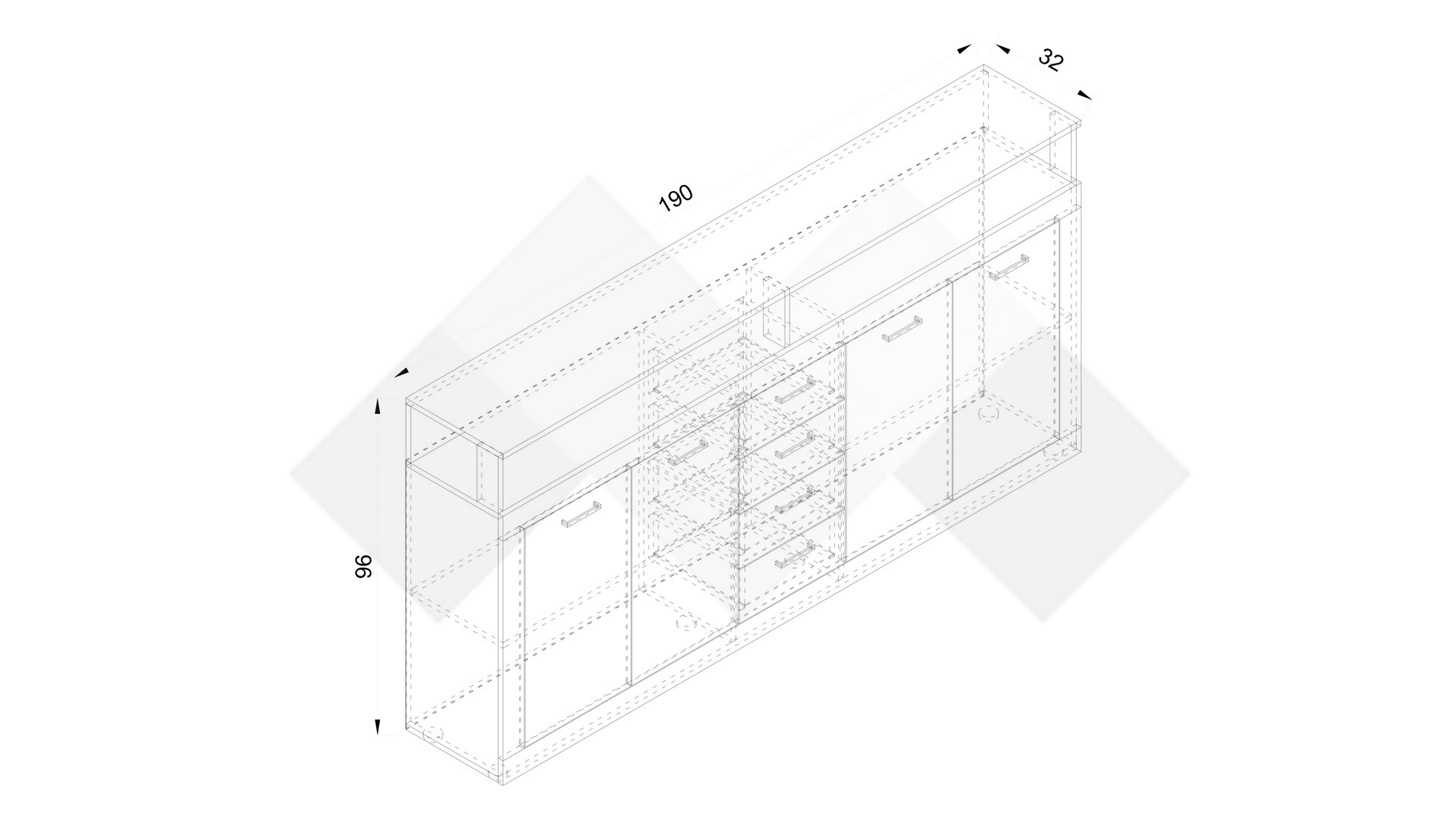 32

190

96