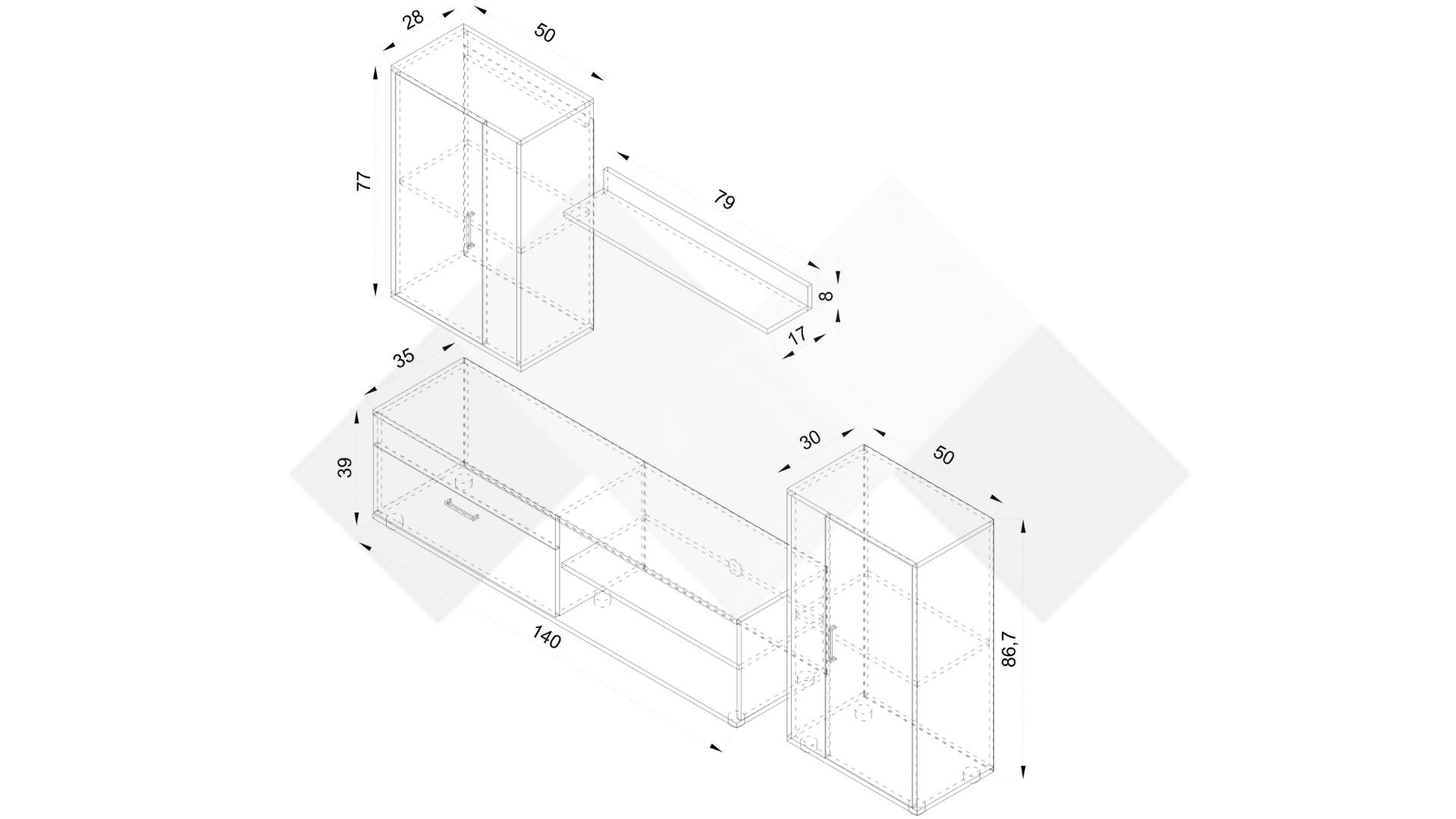 28
50
77
79
8
17
35
39
140
30
50
86,7