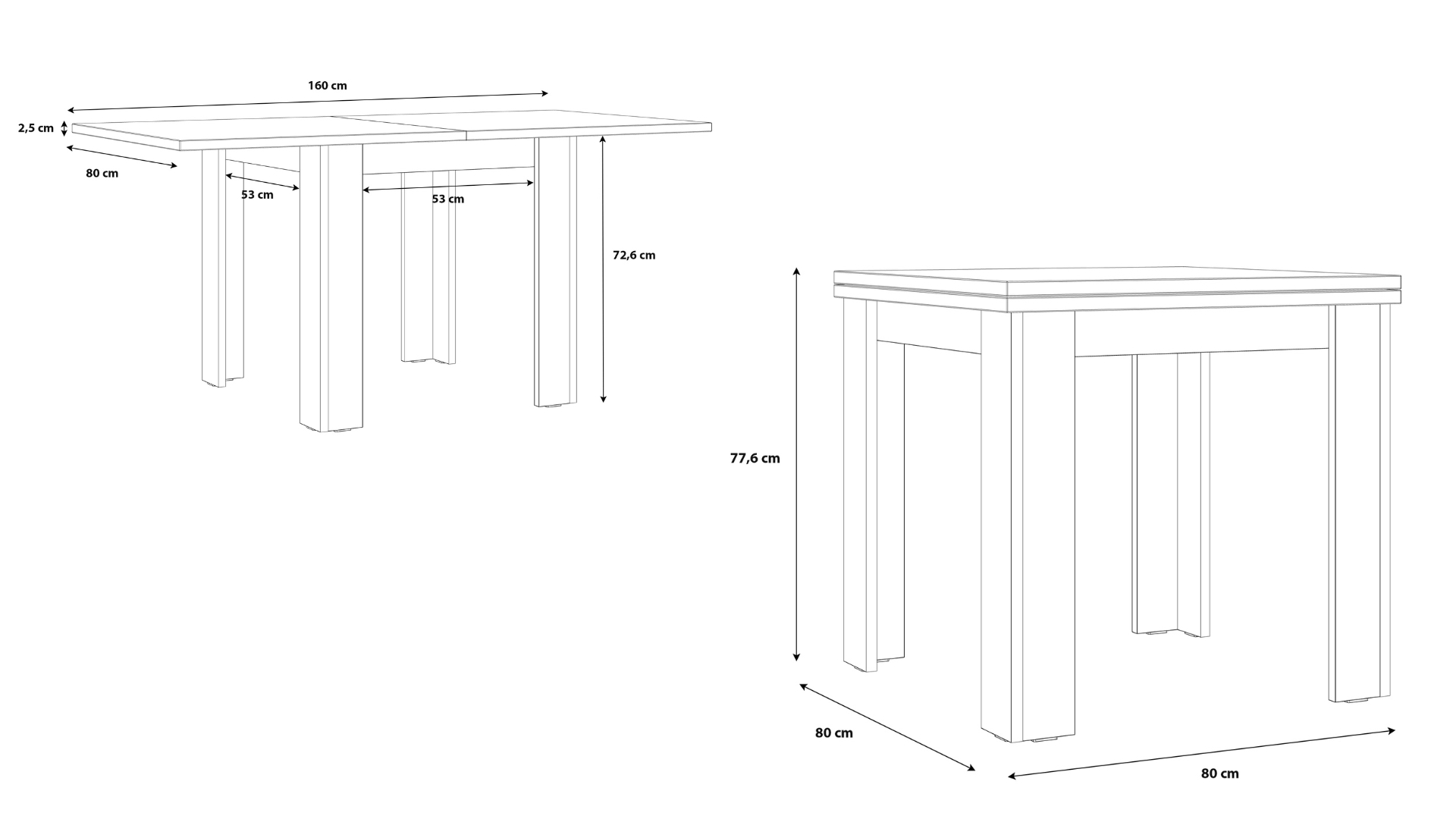 160 cm
2,5 cm
80 cm
53 cm
53 cm
72,6 cm
77,6 cm
80 cm
80 cm