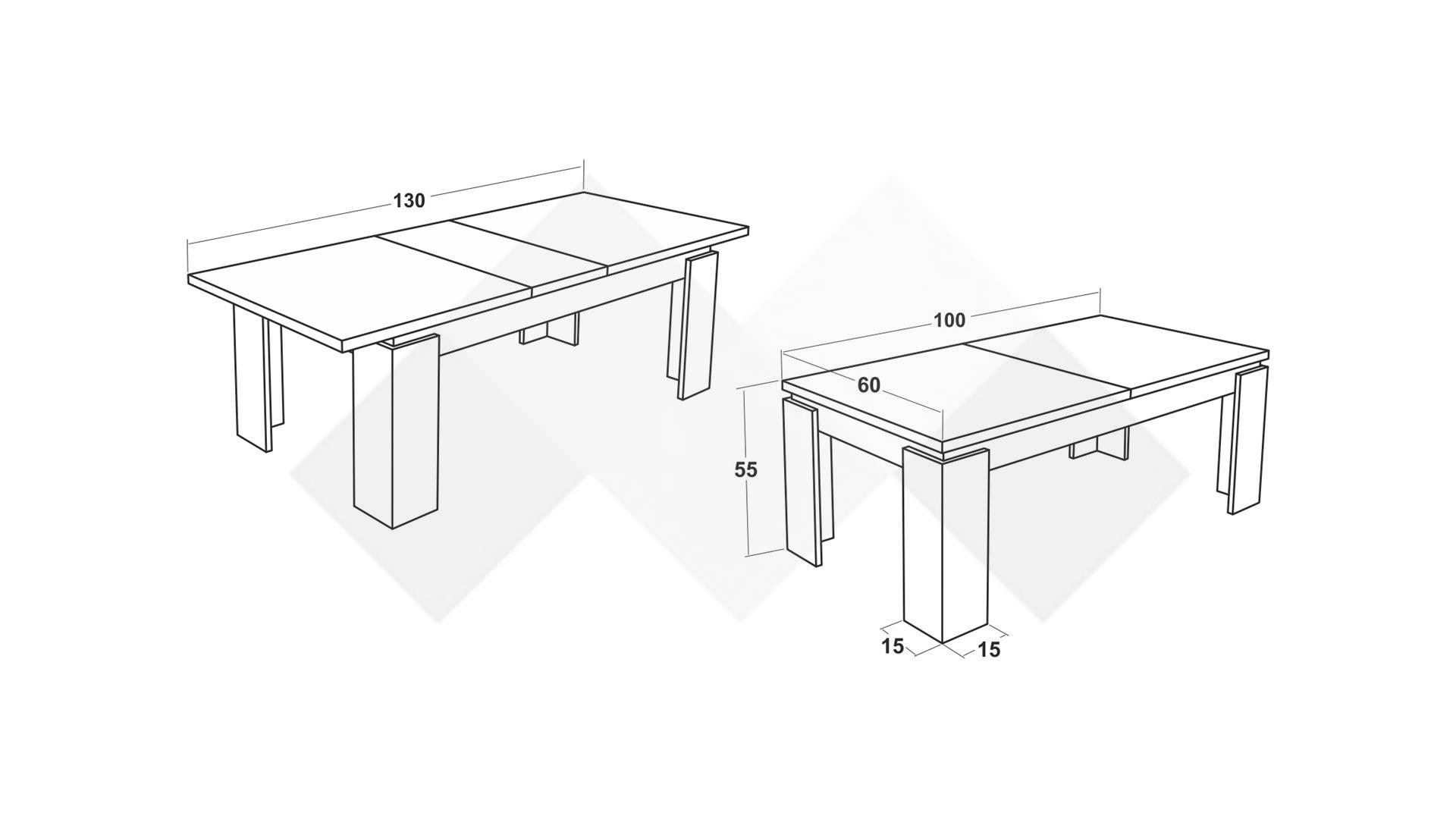 130

100

60

55

15

15