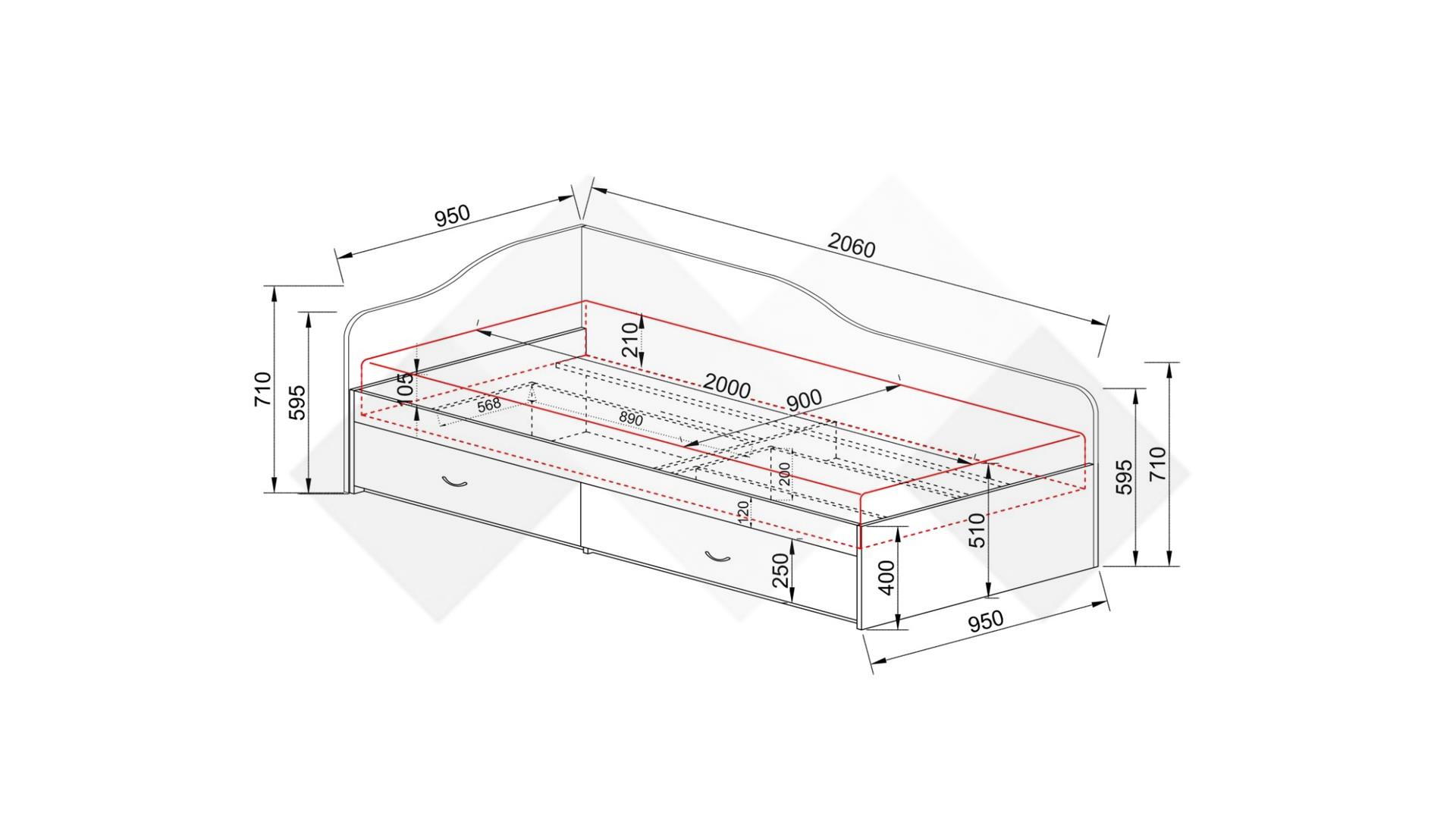 950
2060
710
595
210
105
2000
900
568
890
200
120
250
400
510
595
710
950