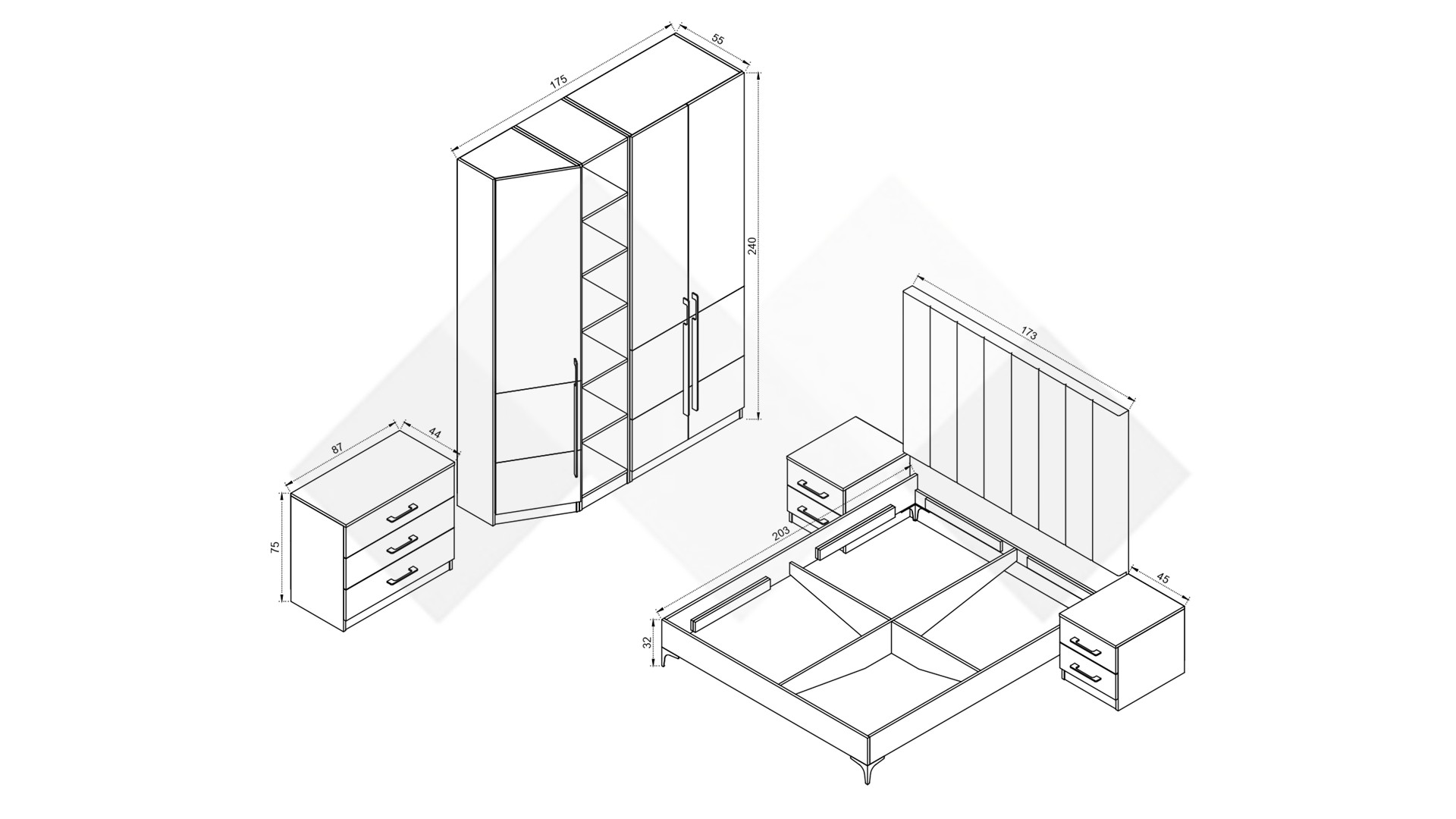 175
55
240
87
44
75
173
203
45
32