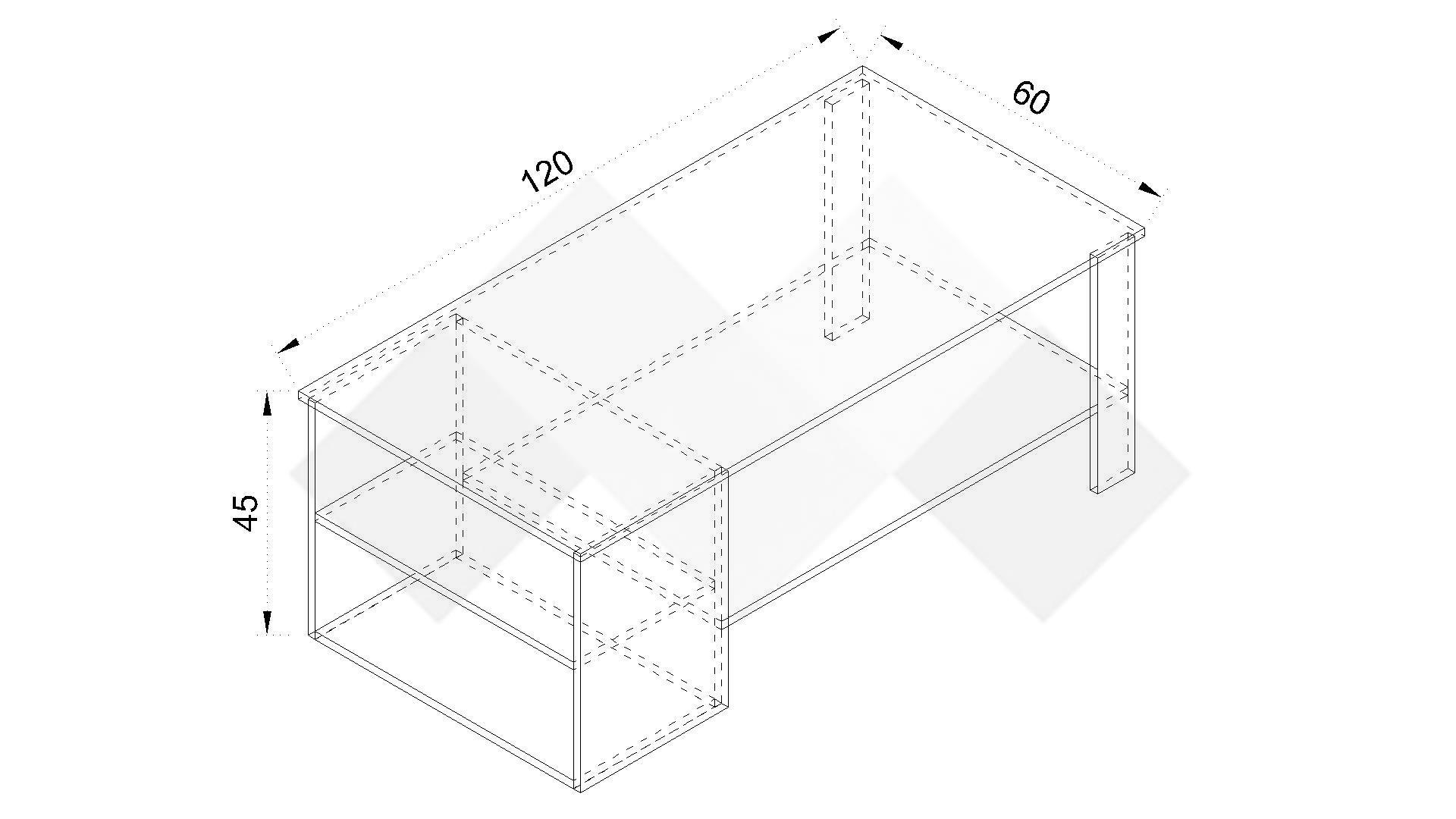 120

60

45