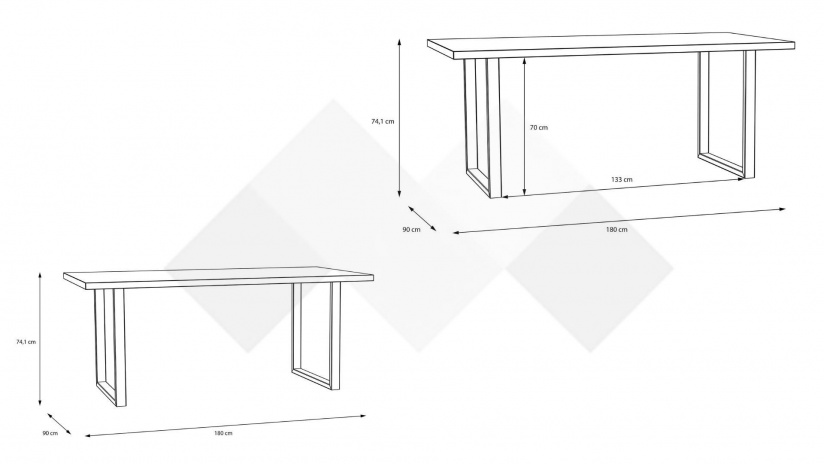 74,1 cm
70 cm
133 cm
90 cm
180 cm
74,1 cm
90 cm
180 cm