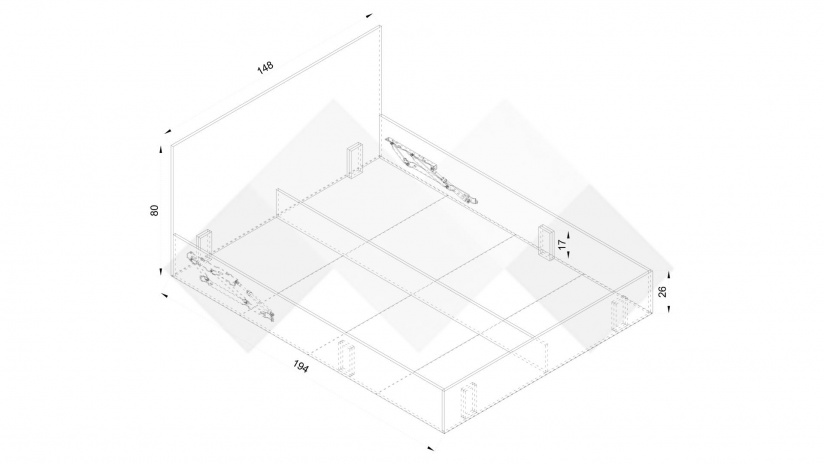 148
80
17
26
194