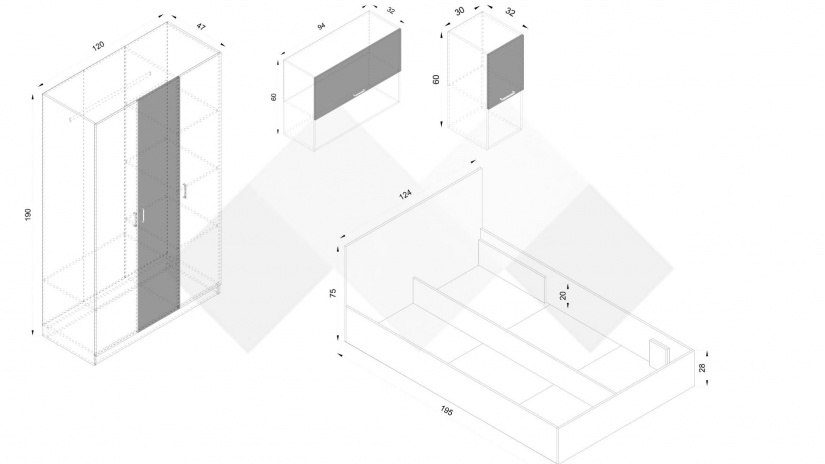 120
47
190
94
32
60
30
32
60
124
75
20
28
195