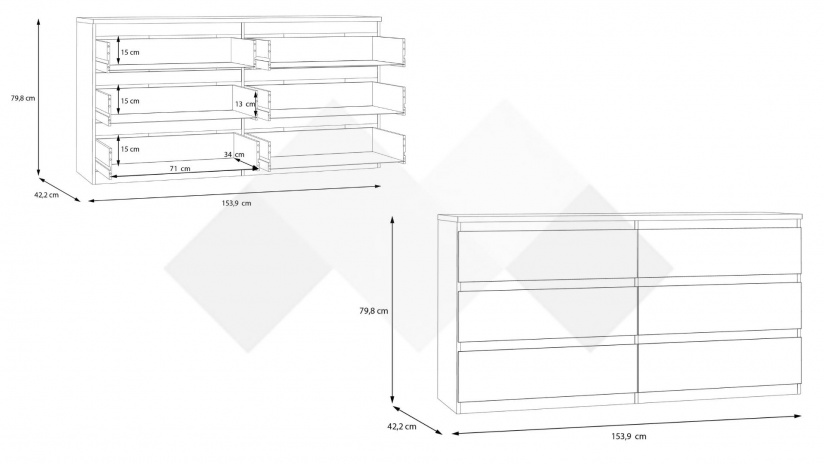 79,8 cm
15 cm
15 cm
13 cm
15 cm
34 cm
71 cm
42,2 cm
153,9 cm
79,8 cm
42,2 cm
153,9 cm