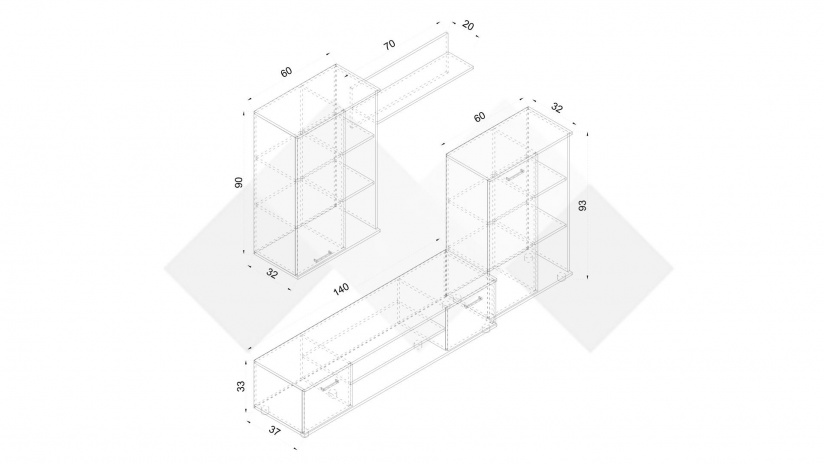 20
70
60
60
32
90
93
32
140
33
37