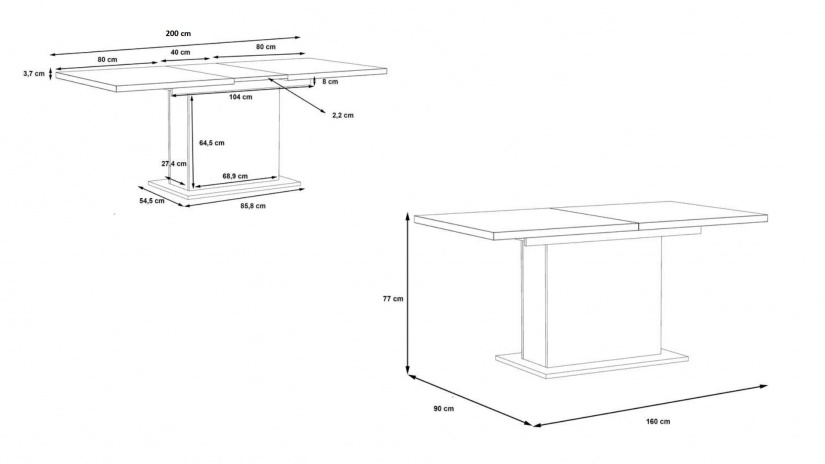 200 cm
80 cm
40 cm
80 cm
3,7 cm
8 cm
104 cm
2,2 cm
64,5 cm
27,4 cm
68,9 cm
54,5 cm
85,8 cm
77 cm
90 cm
160 cm