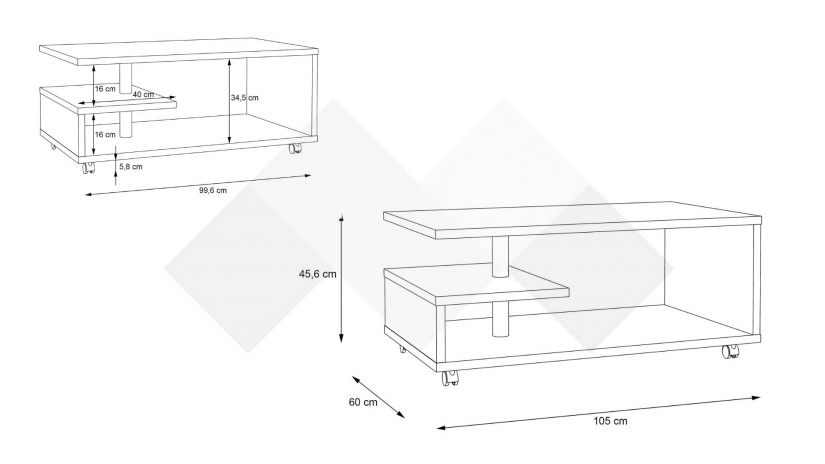 16 cm
40 cm
34,5 cm
16 cm
5,8 cm
99,6 cm
45,6 cm
60 cm
105 cm